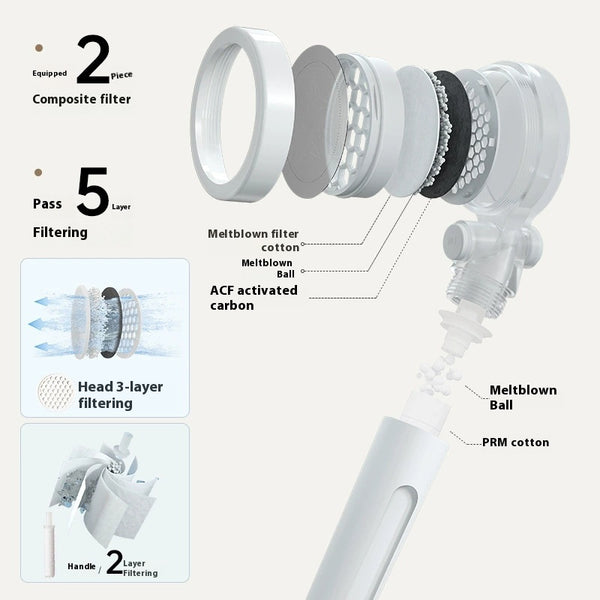 Equipped 2 Piece
Composite filter

Pass 5 Layer
Filtering

Head 3-layer filtering

Handle / 2 Layer Filtering

Meltblown filter cotton

Meltblown Ball

ACF activated carbon

Meltblown Ball

PRM cotton